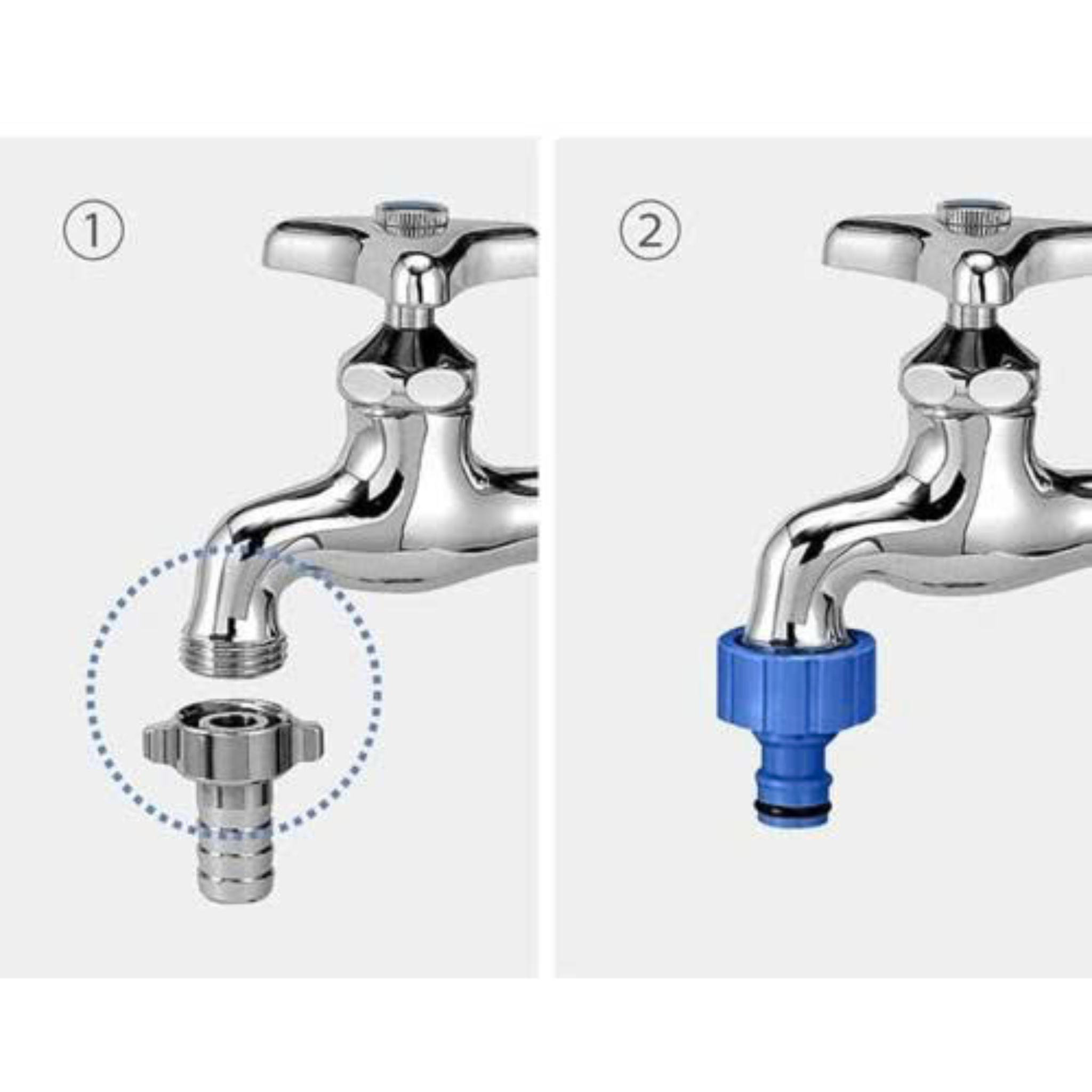 ①

②